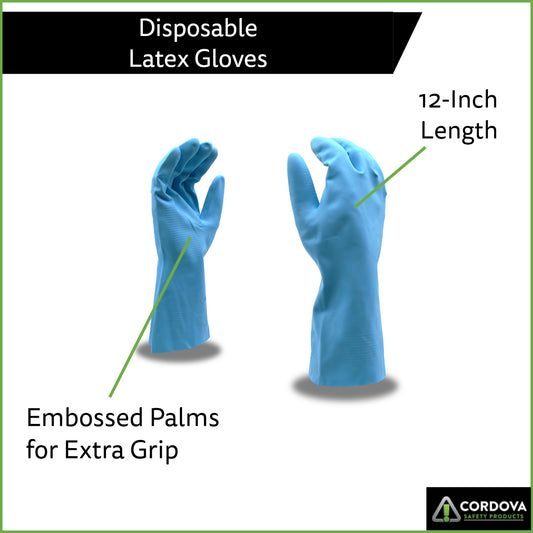 Disposable
Latex Gloves

12-Inch
Length

Embossed Palms
for Extra Grip

CORDOVA
SAFETY PRODUCTS