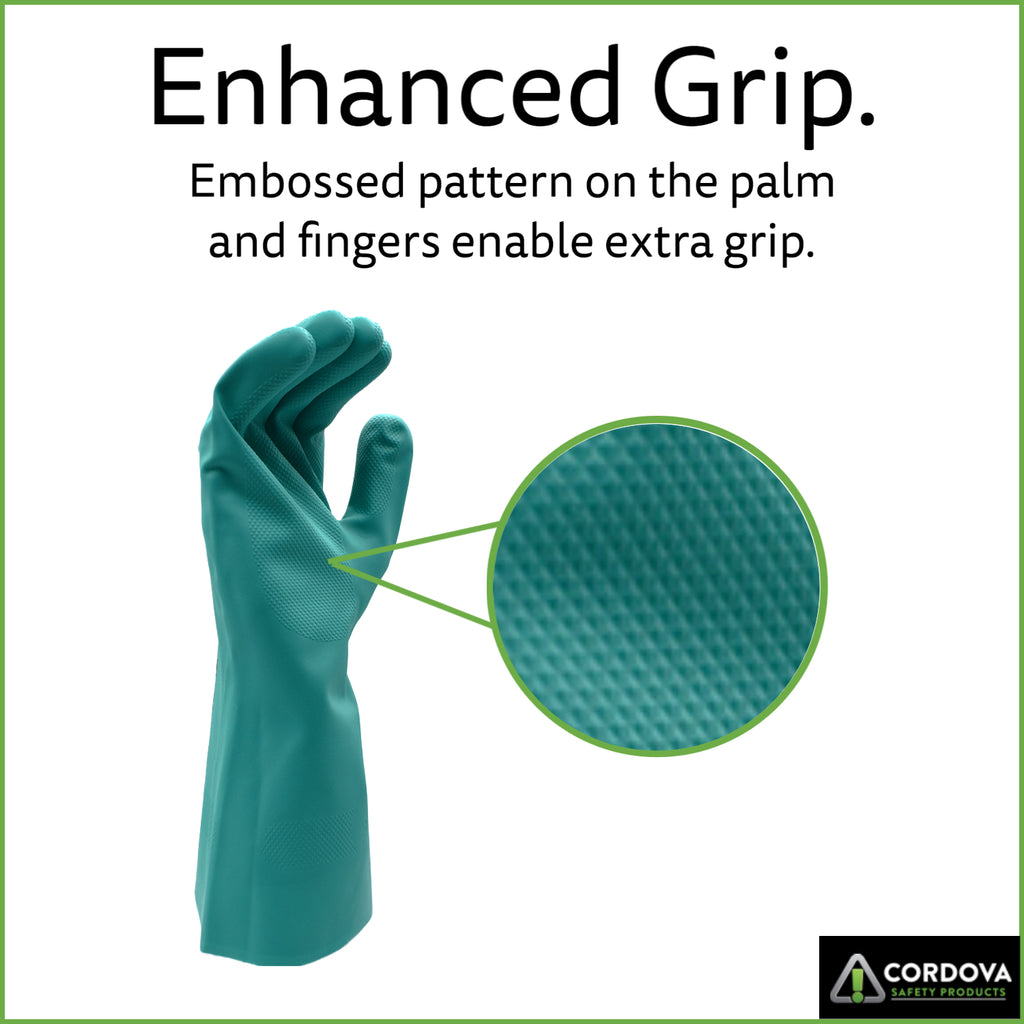 Enhanced Grip.

Embossed pattern on the palm and fingers enable extra grip.

CORDOVA
SAFETY PRODUCTS