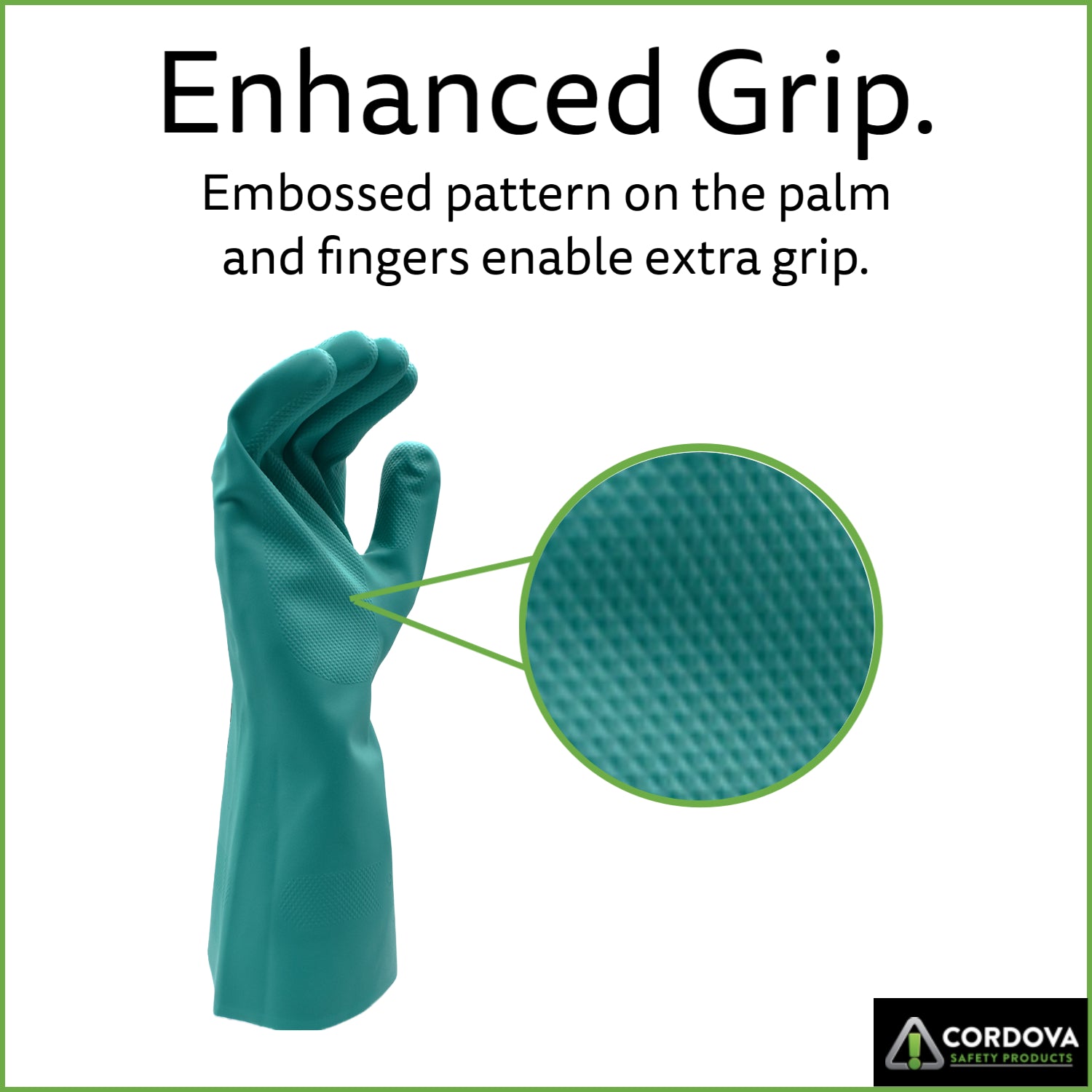 Enhanced Grip.

Embossed pattern on the palm and fingers enable extra grip.

CORDOVA
SAFETY PRODUCTS