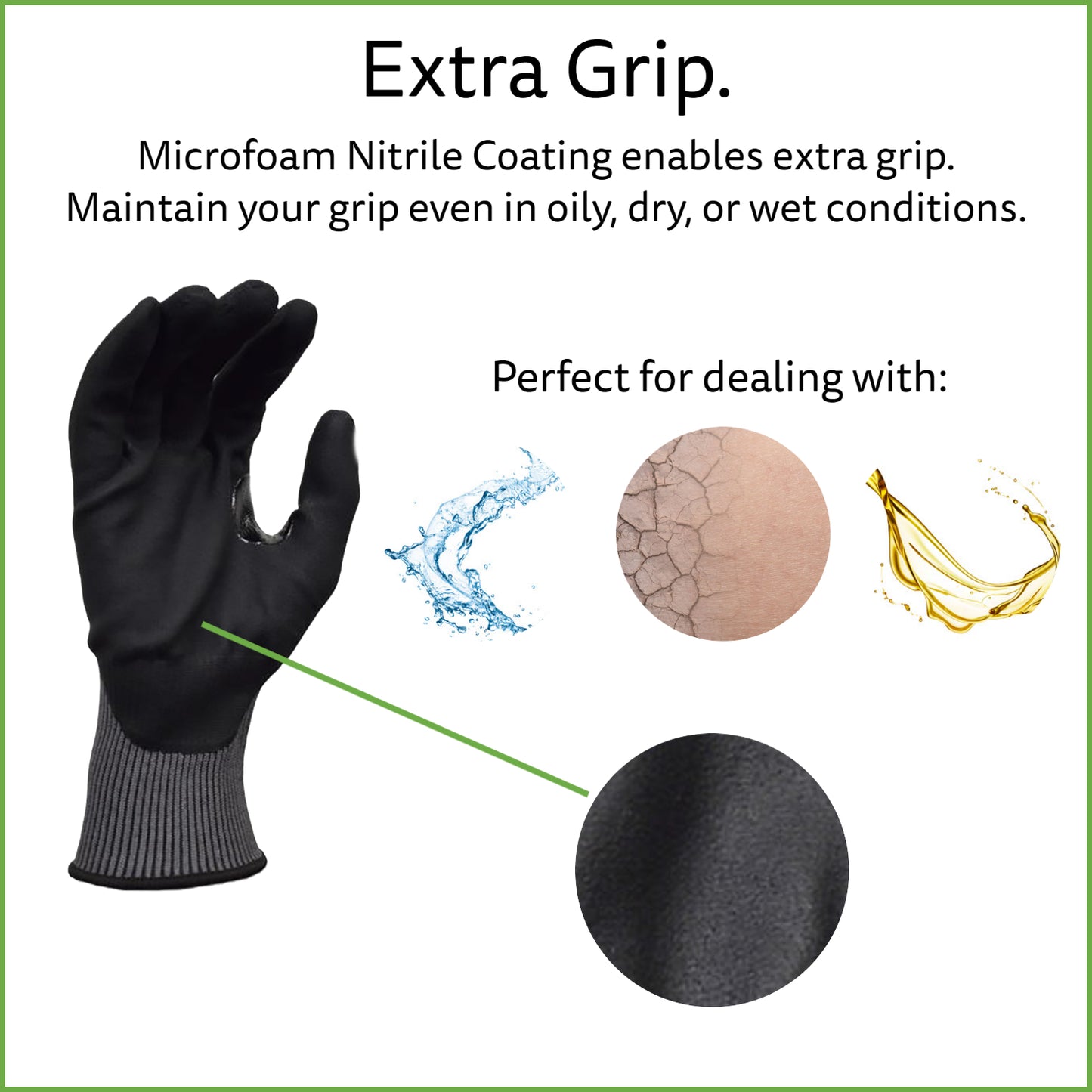 Extra Grip.

Microfoam Nitrile Coating enables extra grip.
Maintain your grip even in oily, dry, or wet conditions.

Perfect for dealing with: