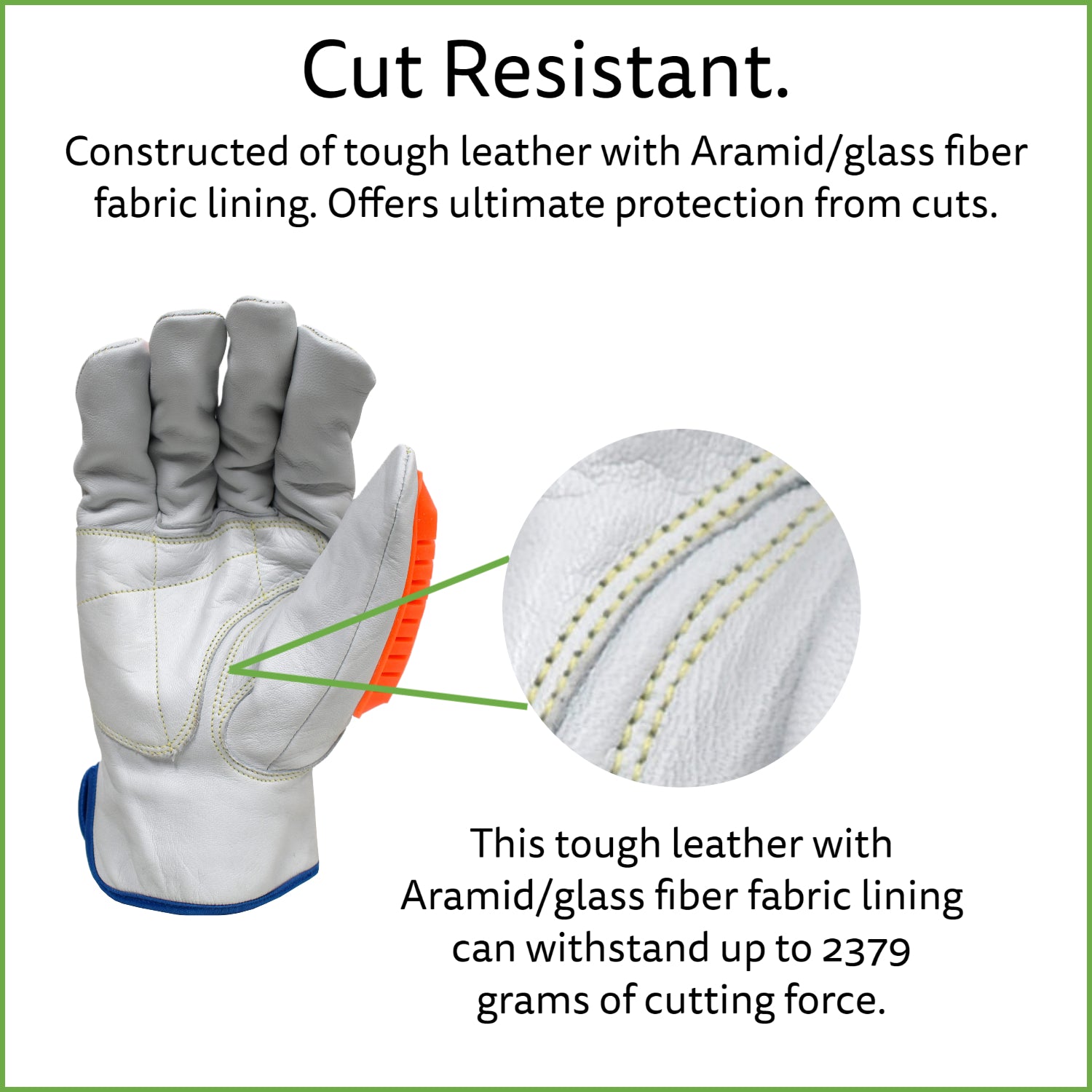 Cut Resistant.

Constructed of tough leather with Aramid/glass fiber fabric lining. Offers ultimate protection from cuts.

This tough leather with Aramid/glass fiber fabric lining can withstand up to 2379 grams of cutting force.